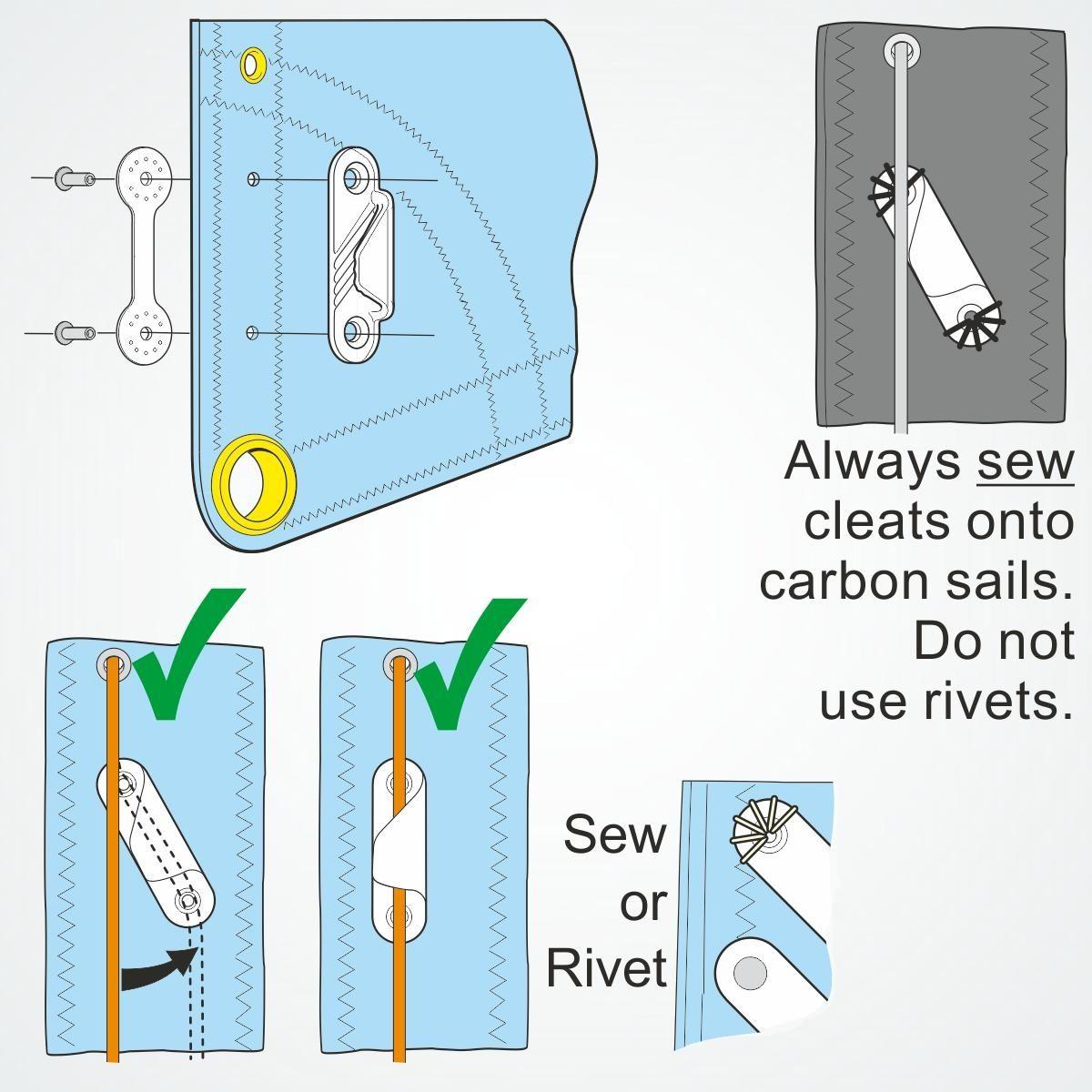 Always sew cleats onto carbon sails. Do not use rivets.

Sew or Rivet