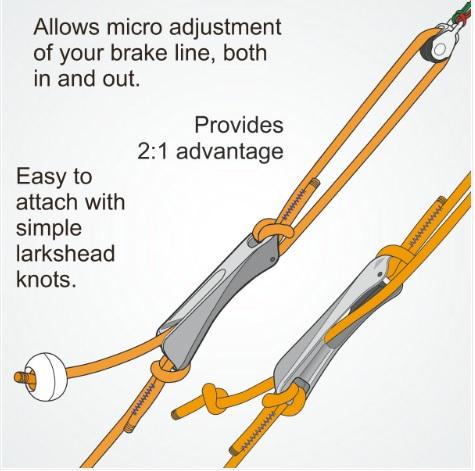 Allows micro adjustment of your brake line, both in and out.

Provides 2:1 advantage

Easy to attach with simple larkshead knots.